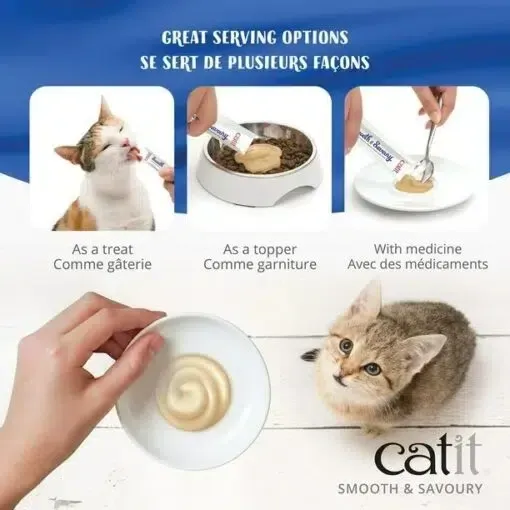 GREAT SERVING OPTIONS
SE SERT DE PLUSIEURS FAÇONS

As a treat
Comme gâterie

As a topper
Comme garniture

With medicine
Avec des médicaments

catit
SMOOTH & SAVOURY