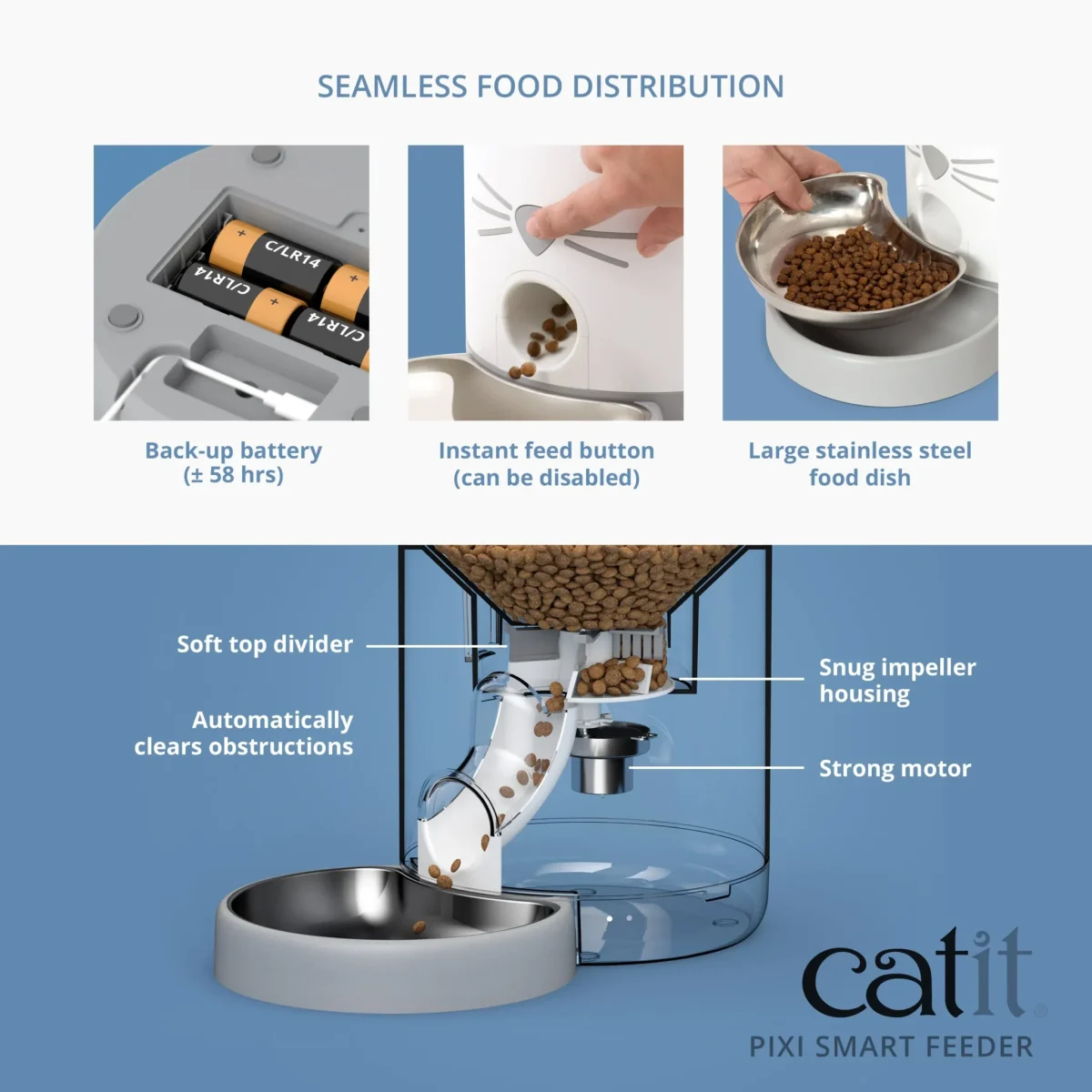 SEAMLESS FOOD DISTRIBUTION

C/LR14
C/LR14
C/LR14

Back-up battery
(± 58 hrs)

Instant feed button
(can be disabled)

Large stainless steel
food dish

Soft top divider

Automatically
clears obstructions

Snug impeller
housing

Strong motor

catit®
PIXI SMART FEEDER