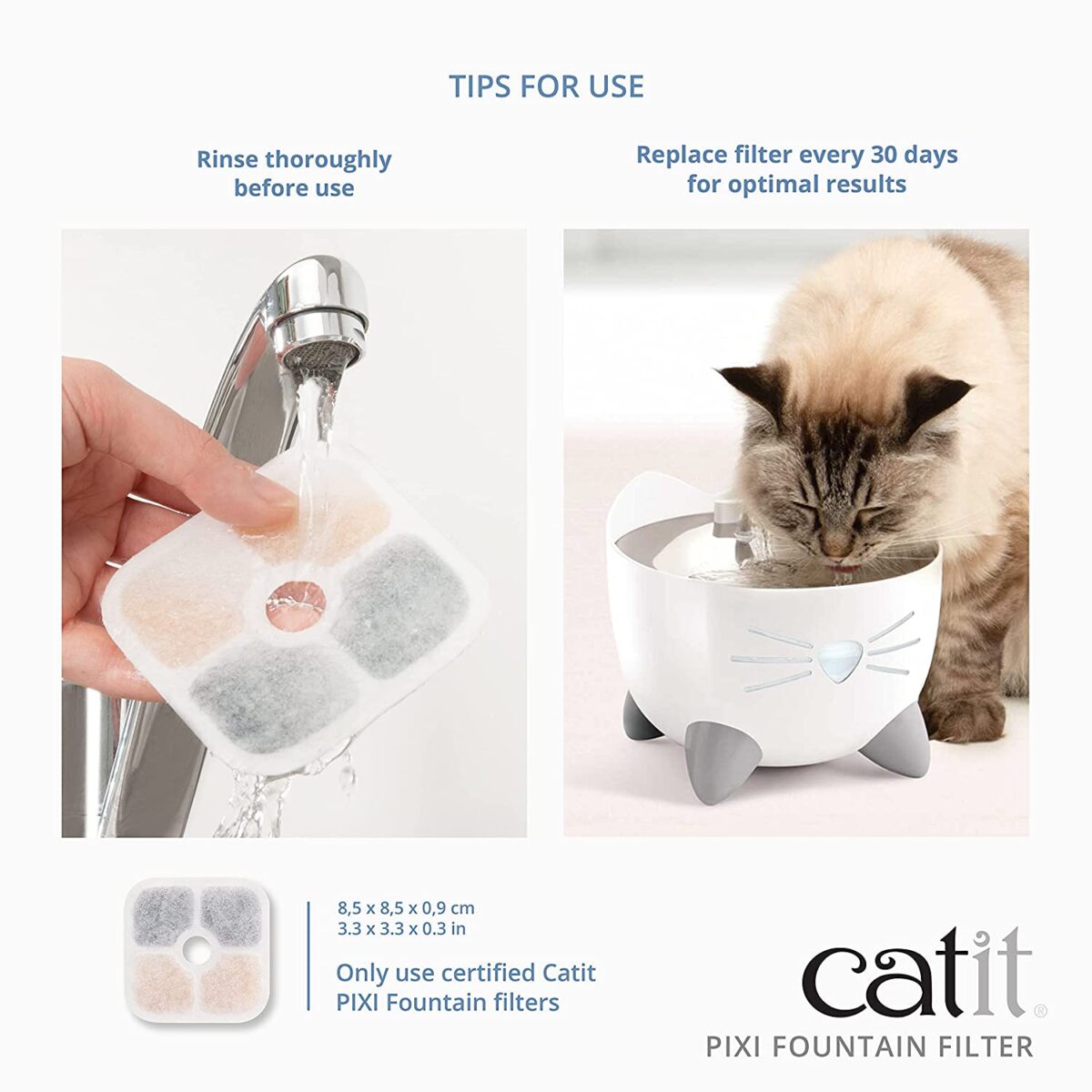 TIPS FOR USE

Rinse thoroughly before use

Replace filter every 30 days for optimal results

8,5 x 8,5 x 0,9 cm
3.3 x 3.3 x 0.3 in

Only use certified Catit PIXI Fountain filters

catit®
PIXI FOUNTAIN FILTER